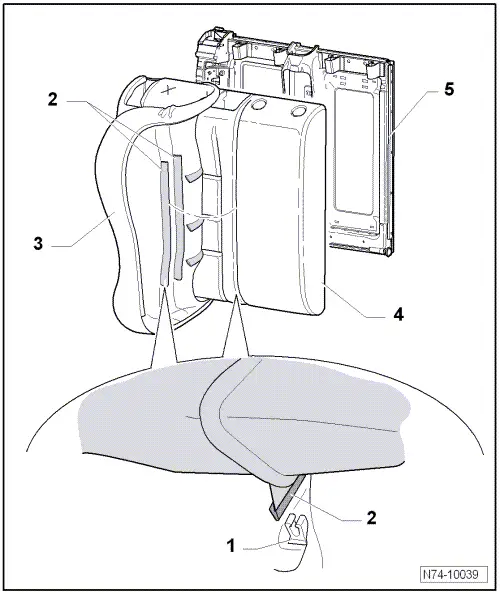 2
5
3
4
2
1
N74-10039