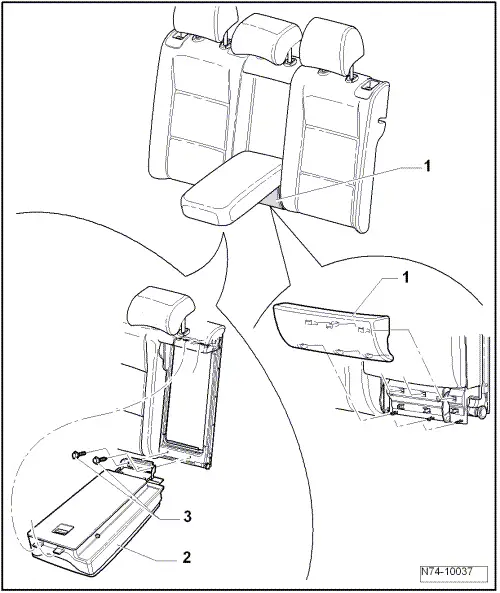 1

1

3

2

N74-10037