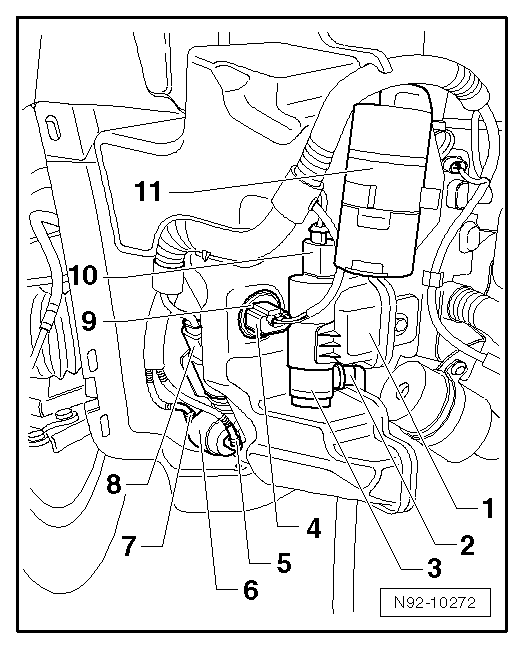 11
10
9
8
7
6
5
4
3
2
1
N92-10272