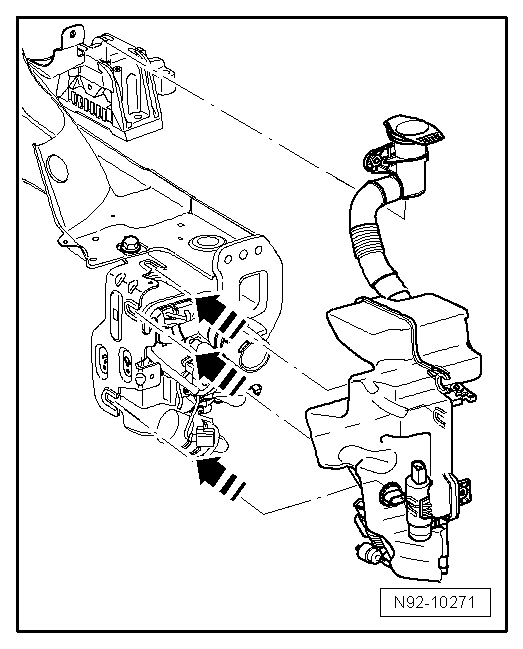 N92-10271