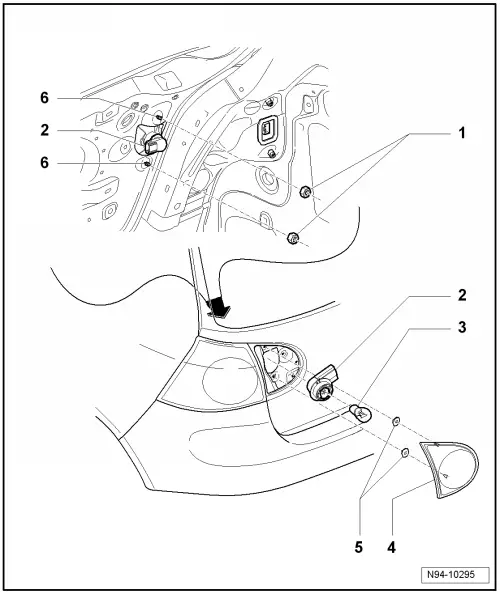 6
2
6
1
2
3
5
4
N94-10295