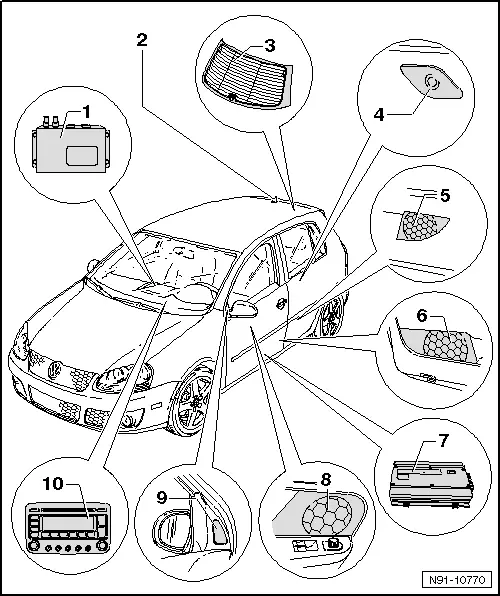 2
3
1
4
5
6
7
10
9
8
N91-10770