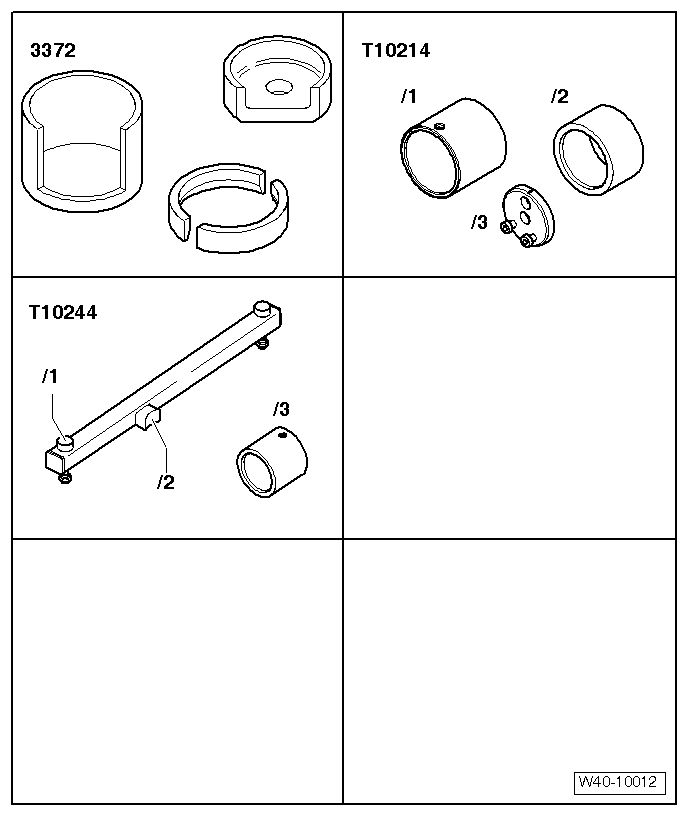 3372

T10214

/1

/2

/3

T10244

/1

/2

/3

W40-10012