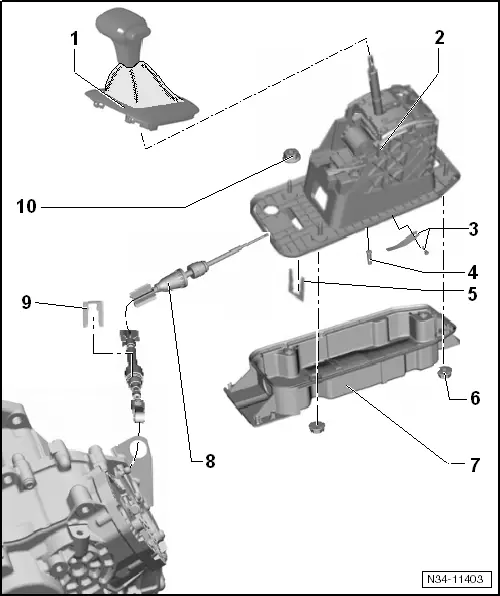 1
2
10
3
4
5
9
6
8
7
N34-11403