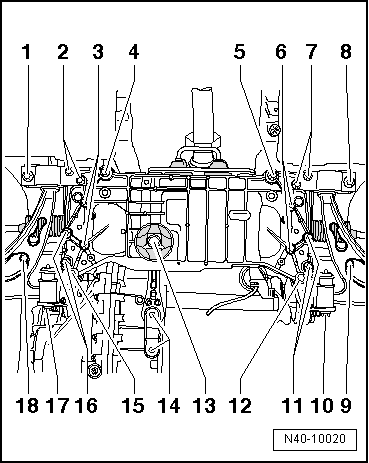 1 2 3 4 5 6 7 8

18 17 16 15 14 13 12 11 10 9

N40-10020