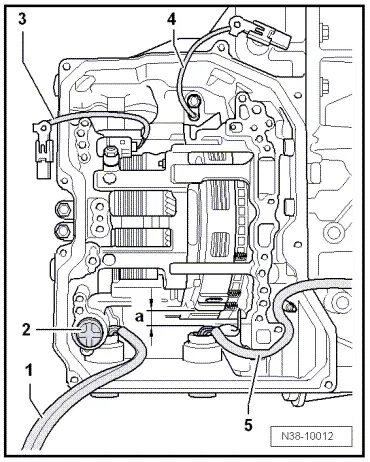 3
4
a
2
1
5
N38-10012