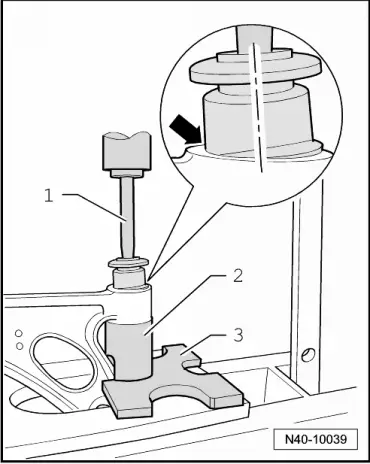 1
2
3
N40-10039