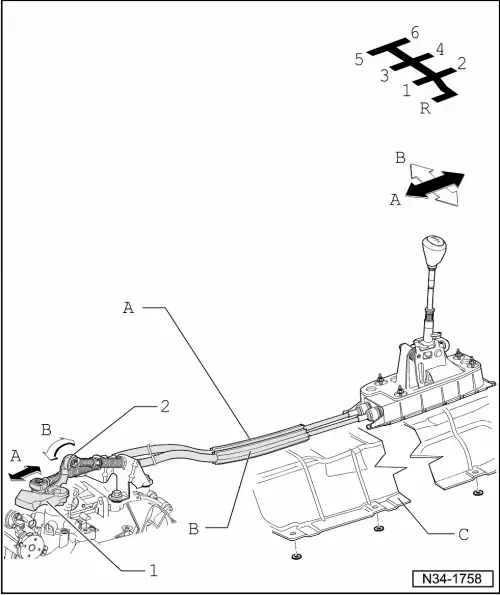 6
5
4
3
2
1
R

B
A

A
2
B
A
B
C
1

N34-1758