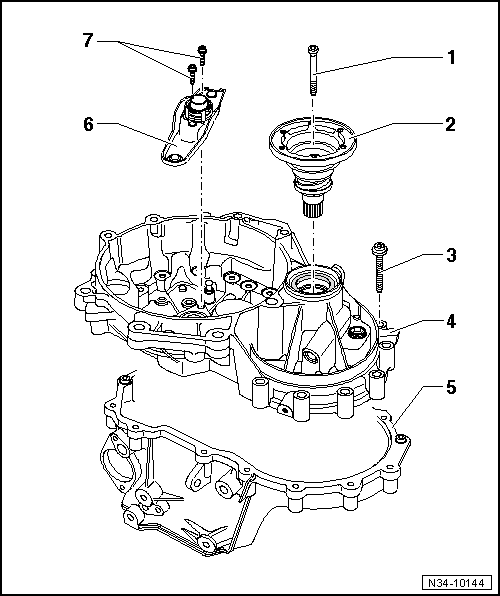 7
1
6
2
3
4
5
N34-10144