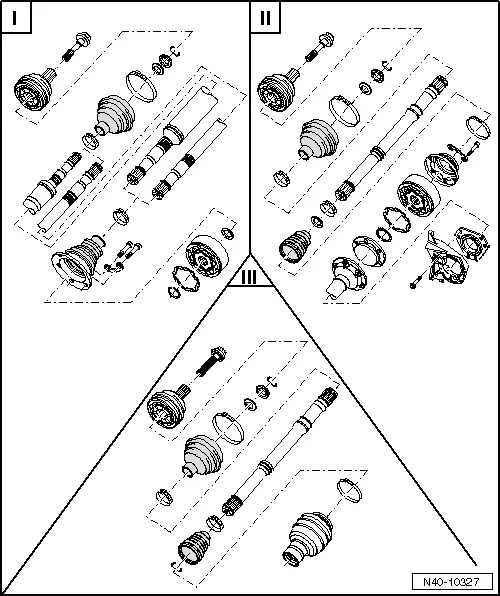 I

II

III

N40-10327