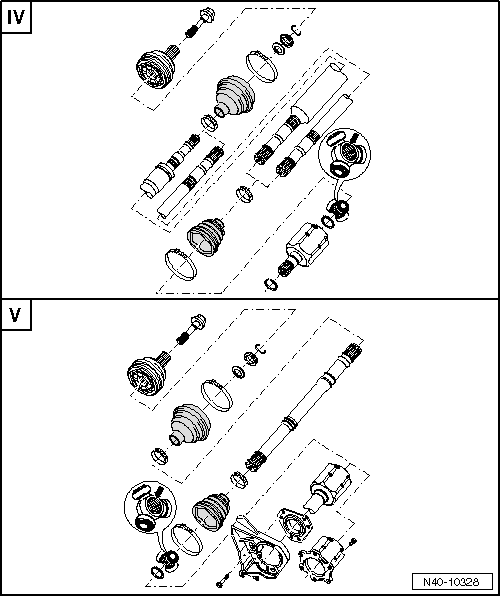 IV

V

N40-10328