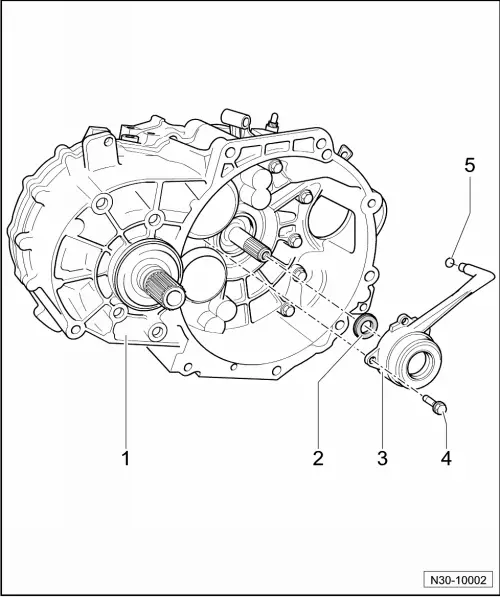 5

1

2

3

4

N30-10002