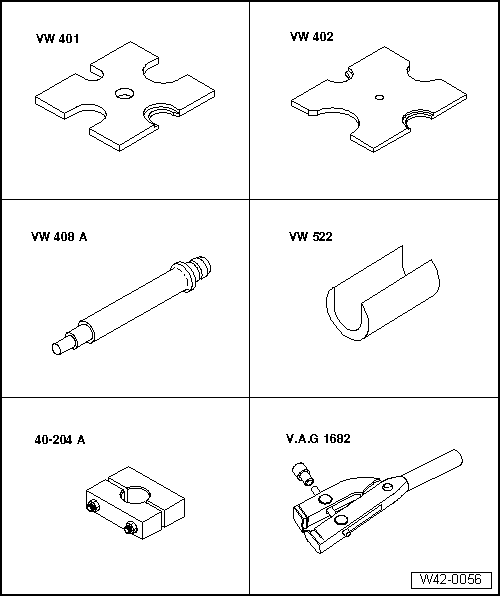 VW 401

VW 402

VW 408 A

VW 522

40-204 A

V.A.G 1682

W42-0056