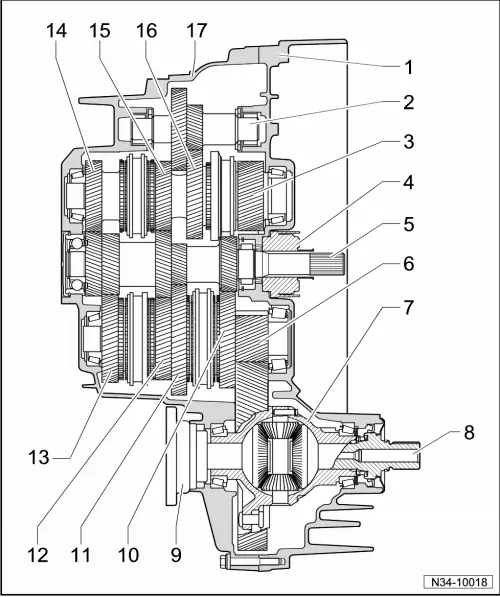 14 15 16 17
1
2
3
4
5
6
7
8
13
12 11 10 9
N34-10018