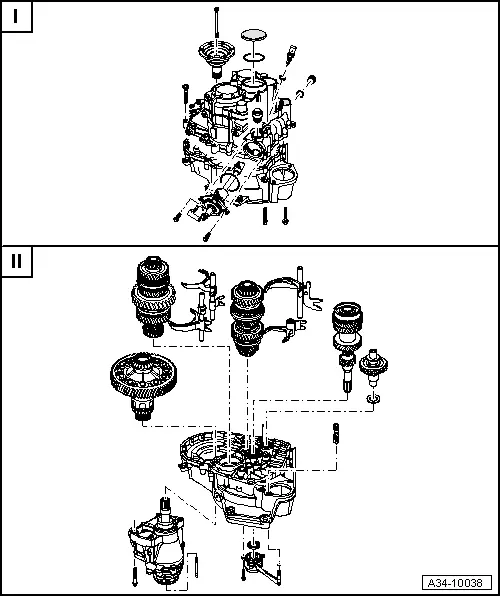 I

II

A34-10038