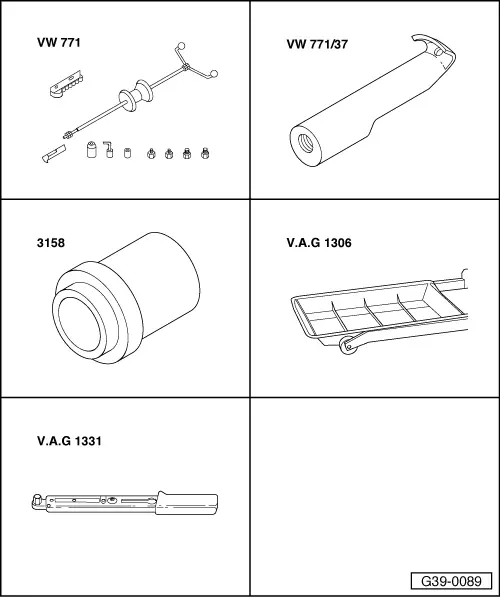 VW 771

VW 771/37

3158

V.A.G 1306

V.A.G 1331

G39-0089