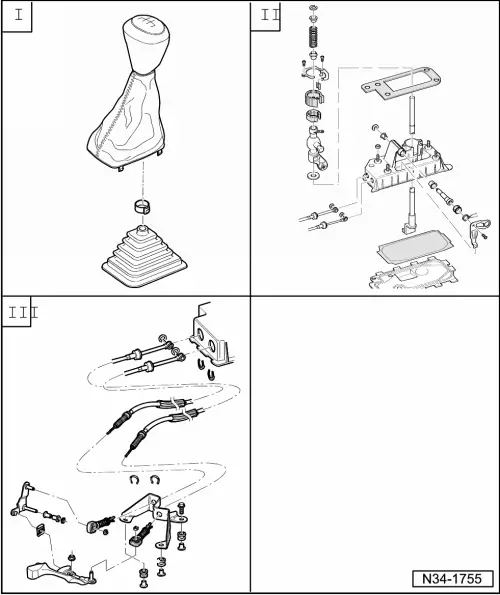 I

II

III

N34-1755