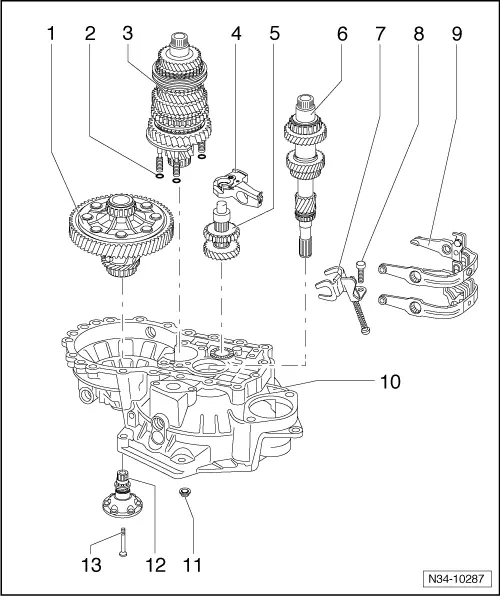 1 2 3 4 5 6 7 8 9

10

13 12 11

N34-10287