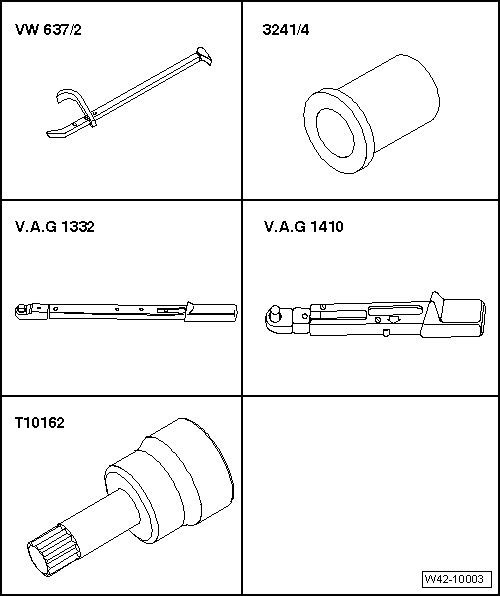 VW 637/2

3241/4

V.A.G 1332

V.A.G 1410

T10162

W42-10003