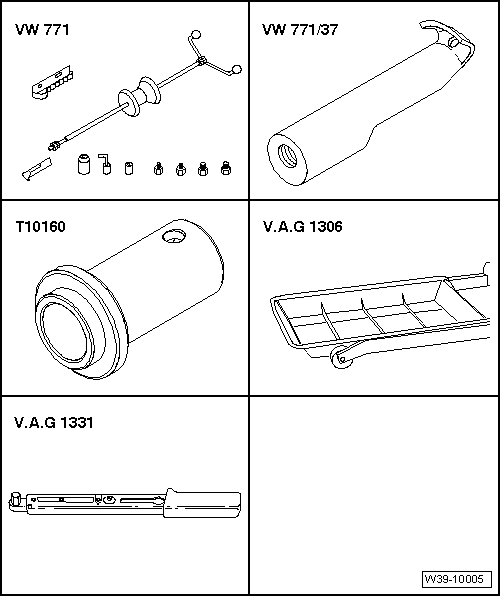 VW 771

VW 771/37

T10160

V.A.G 1306

V.A.G 1331

W39-10005