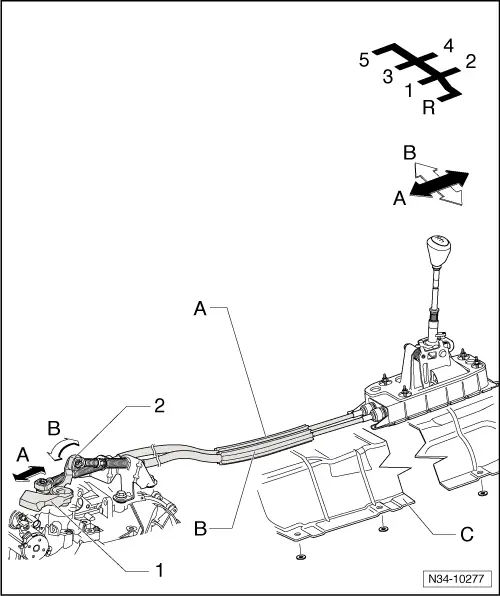 5
4
3
2
1
R
B
A
A
2
B
A
B
C
1
N34-10277