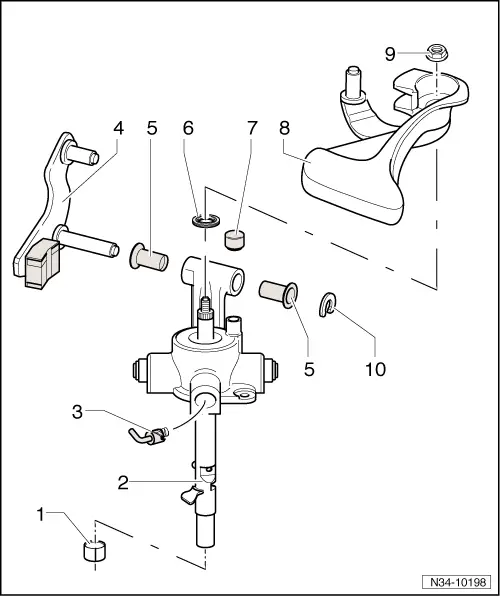 9
4
5
6
7
8
5
10
3
2
1
N34-10198