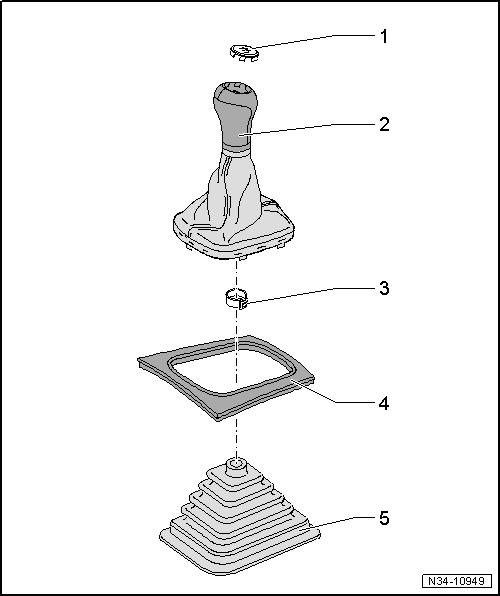 1
2
3
4
5
N34-10949