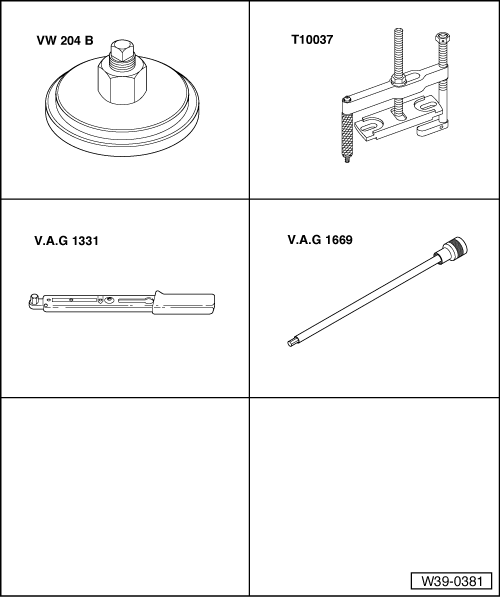 VW 204 B

T10037

V.A.G 1331

V.A.G 1669

W39-0381