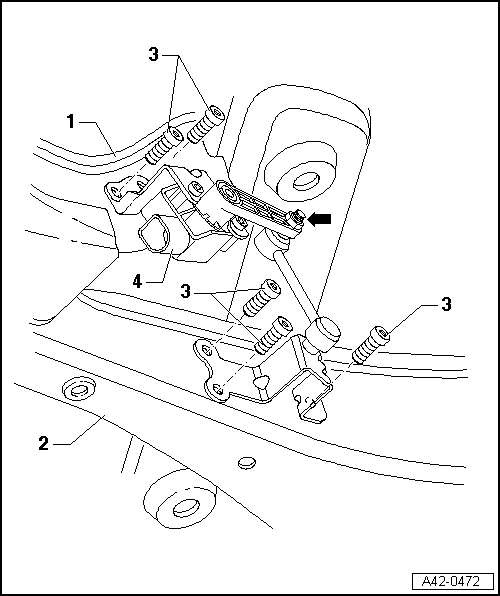 3
1
4
3
3
2
A42-0472