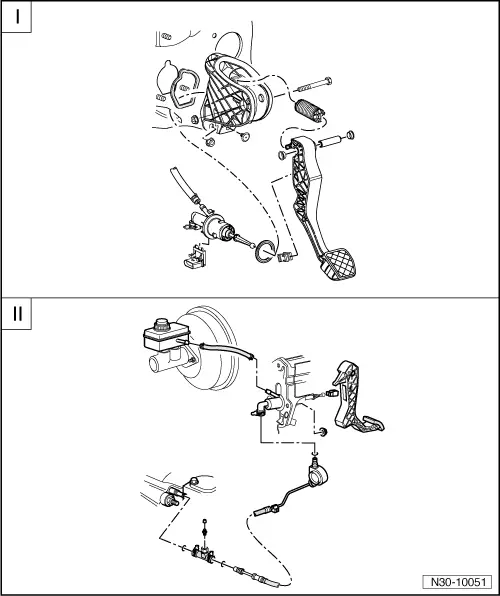 I

II

N30-10051