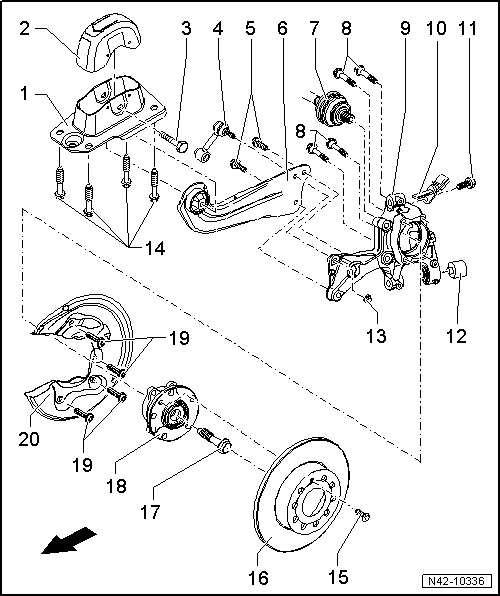 2
3
4
5
6
7
8
9
10
11
1
8
14
13
12
19
20
19
18
17
16
15
N42-10336