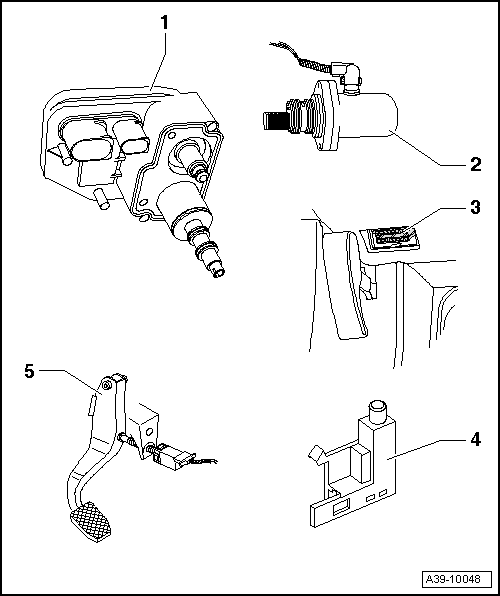 1
2
3
5
4
A39-10048