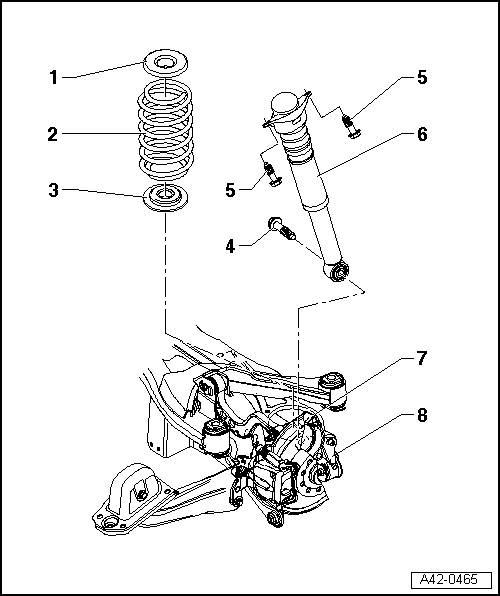 1
2
3
5
6
5
4
7
8
A42-0465