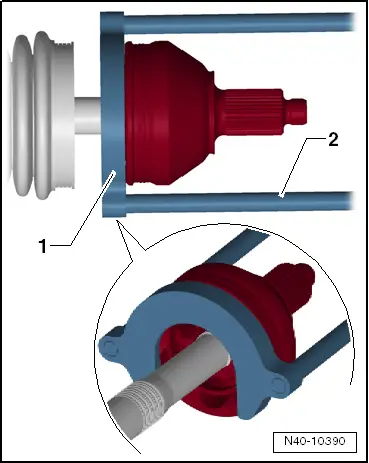 2

1

N40-10390