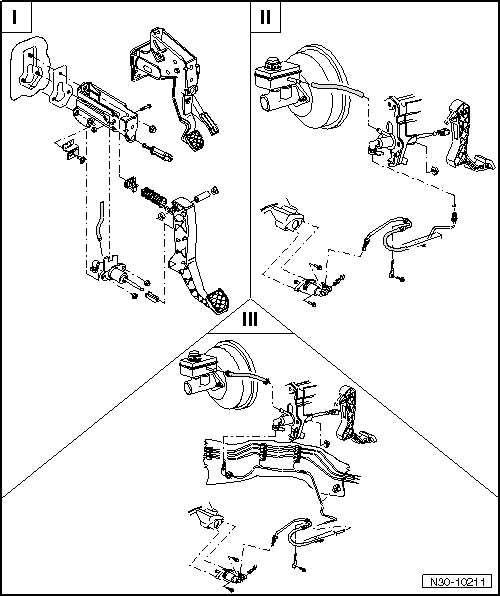 I

II

III

N30-10211