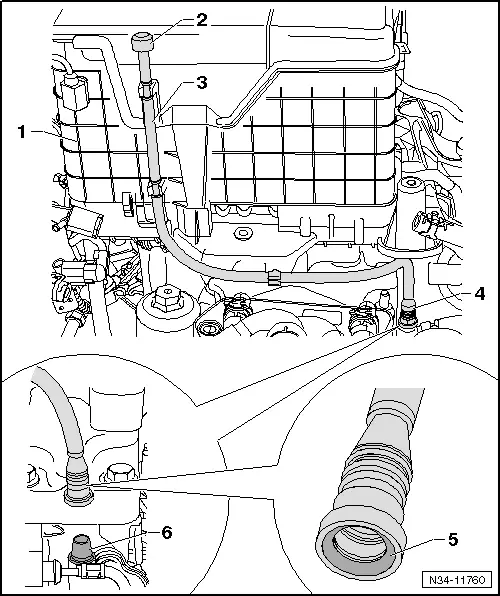 2
3
1
4
6
5
N34-11760