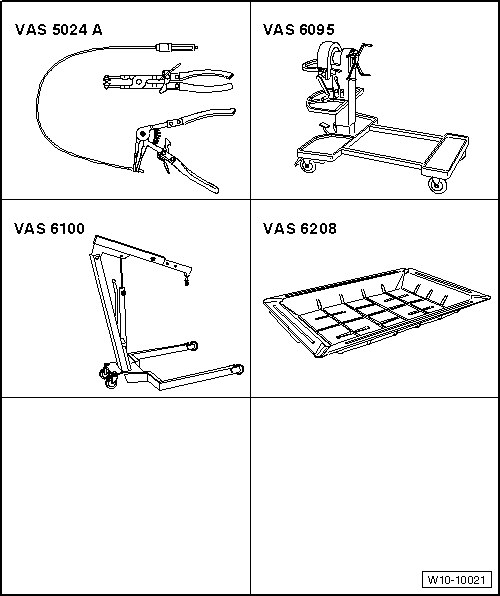 VAS 5024 A

VAS 6095

VAS 6100

VAS 6208

W10-10021