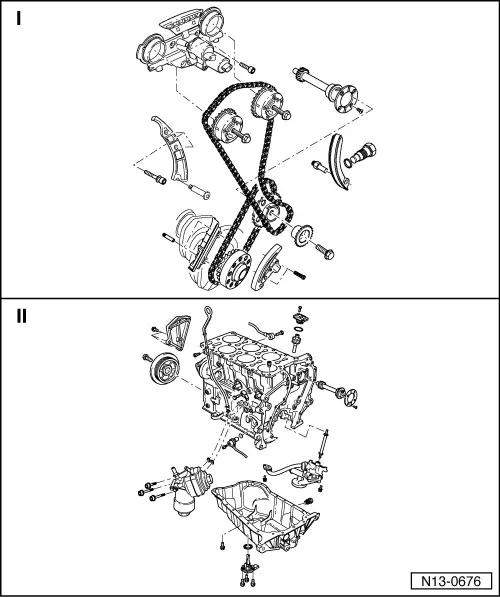 I

II

N13-0676