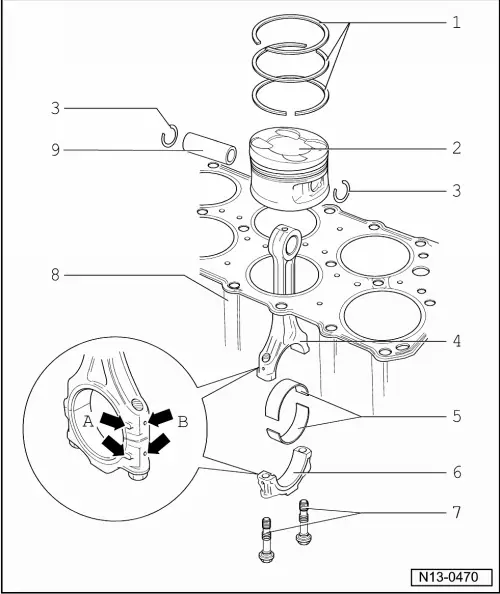 1
3
9
2
3
8
4
A
B
5
6
7
N13-0470