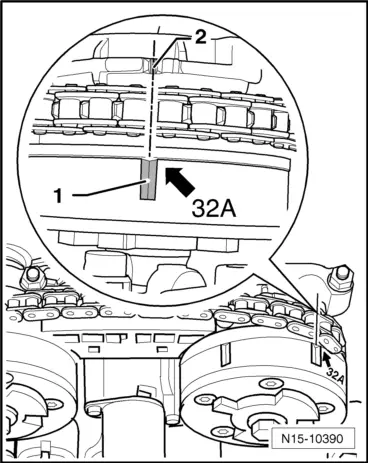 2
1
32A
32A
N15-10390