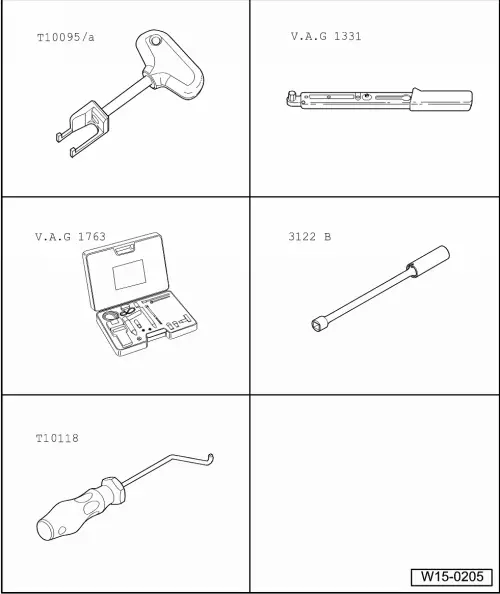 T10095/a

V.A.G 1331

V.A.G 1763

3122 B

T10118

W15-0205