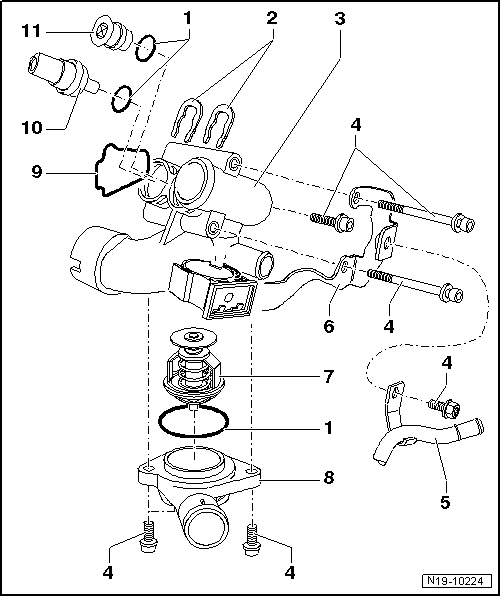 11
1
2
3
10
4
9
6
4
7
4
1
8
5
4
4
N19-10224