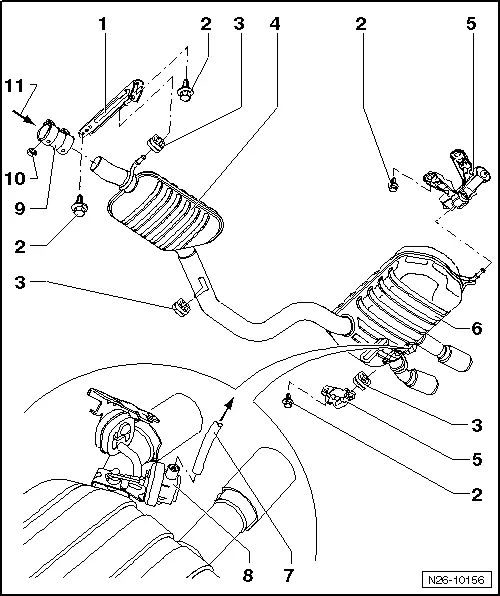 1
2
3
4
2
5
11
10
9
2
3
6
3
5
2
8
7
N26-10156