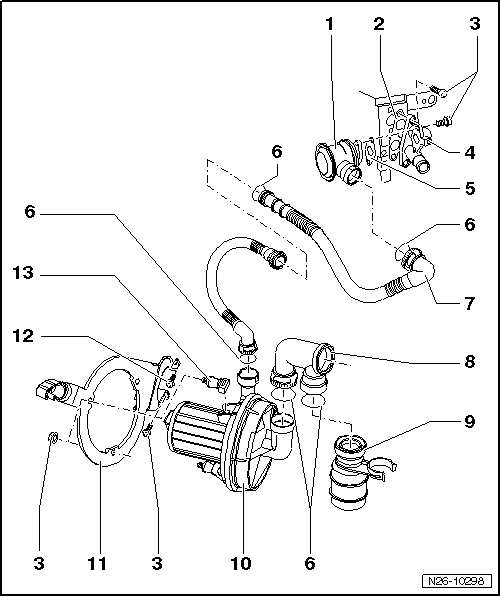 1
2
3
4
5
6
6
6
7
13
12
8
9
3
11
3
10
6
N26-10298