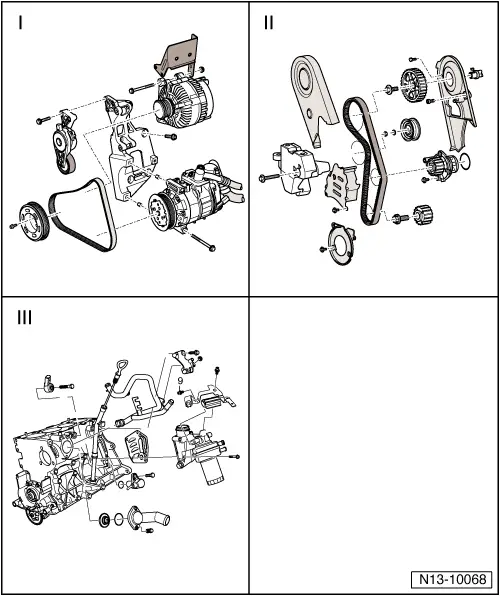 I

II

III

N13-10068