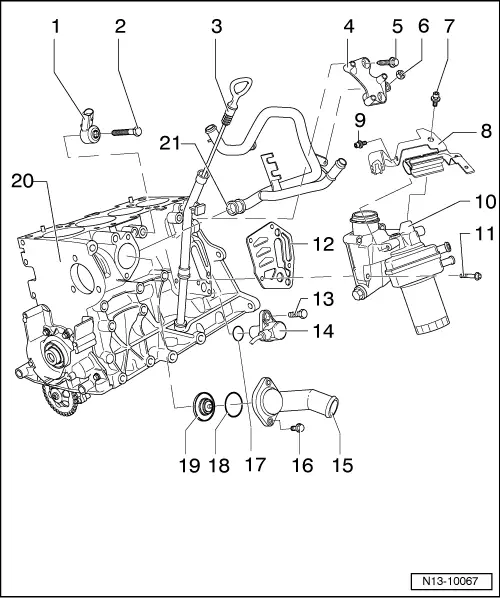 1 2 3 4 5 6 7

9 8

21

20

10

11

12

13

14

19 18 17 16 15

N13-10067