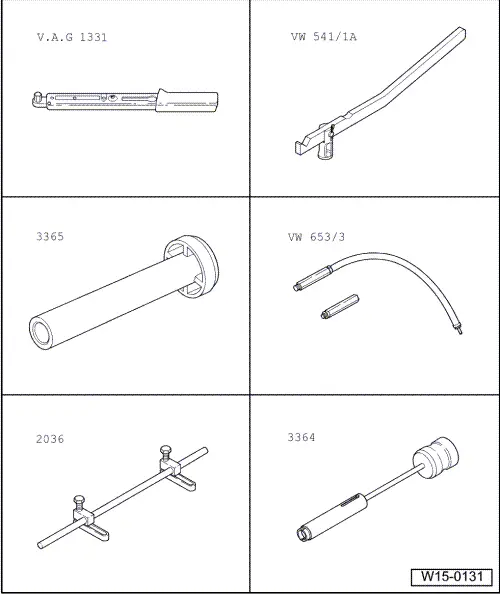 V.A.G 1331

VW 541/1A

3365

VW 653/3

2036

3364

W15-0131