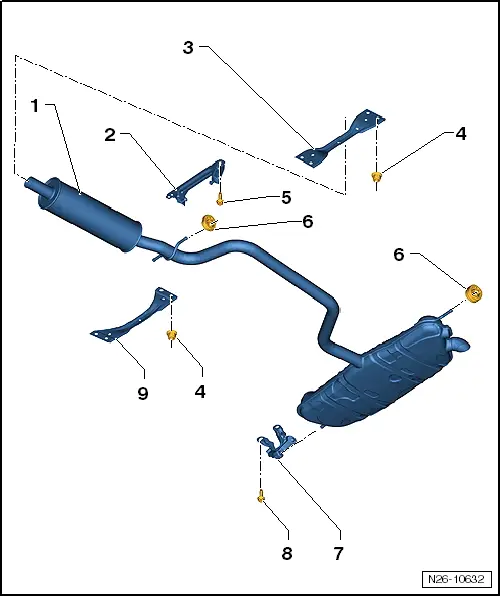 3
1
2
4
5
6
6
9
4
8
7
N26-10632