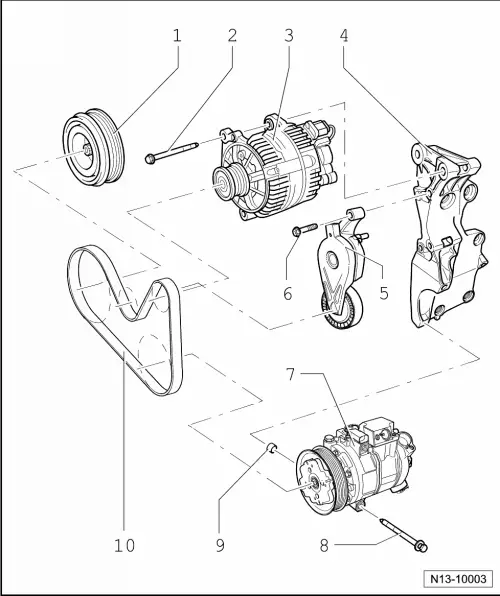 1
2
3
4
6
5
7
10
9
8
N13-10003