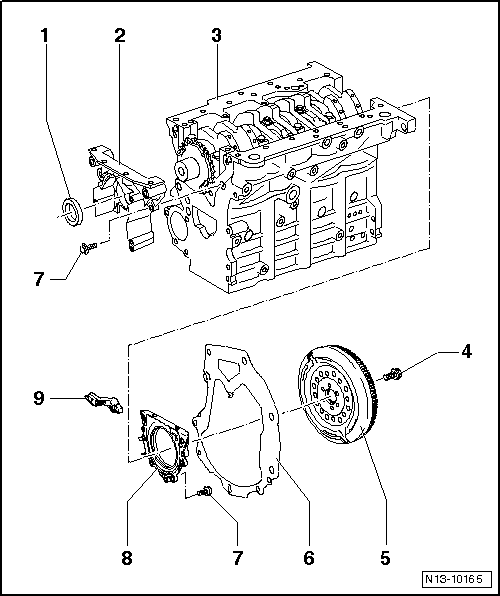 1
2
3
7
4
9
8
7
6
5
N13-10165